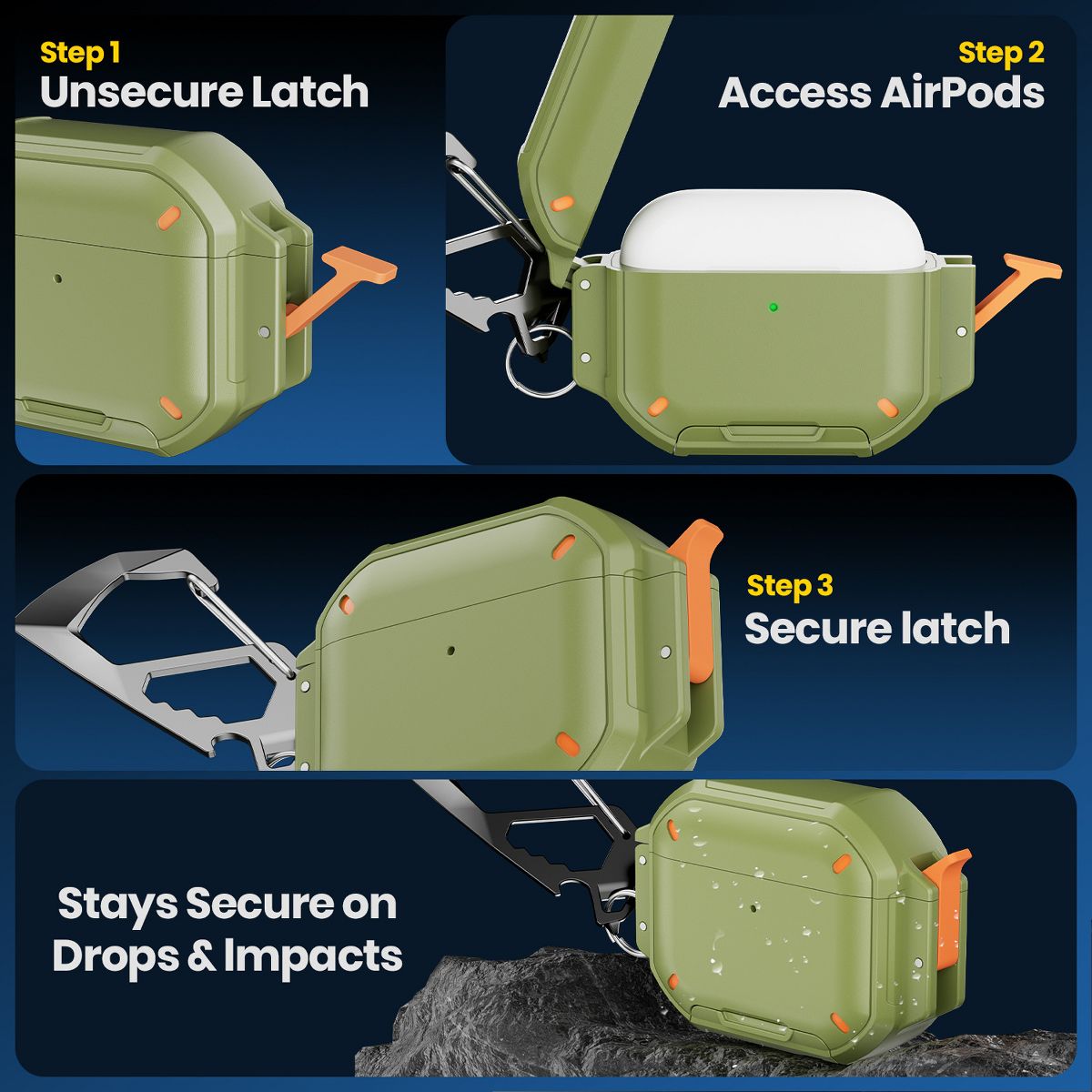 Step 1
Unsecure Latch

Step 2
Access AirPods

Step 3
Secure latch

Stays Secure on
Drops & Impacts