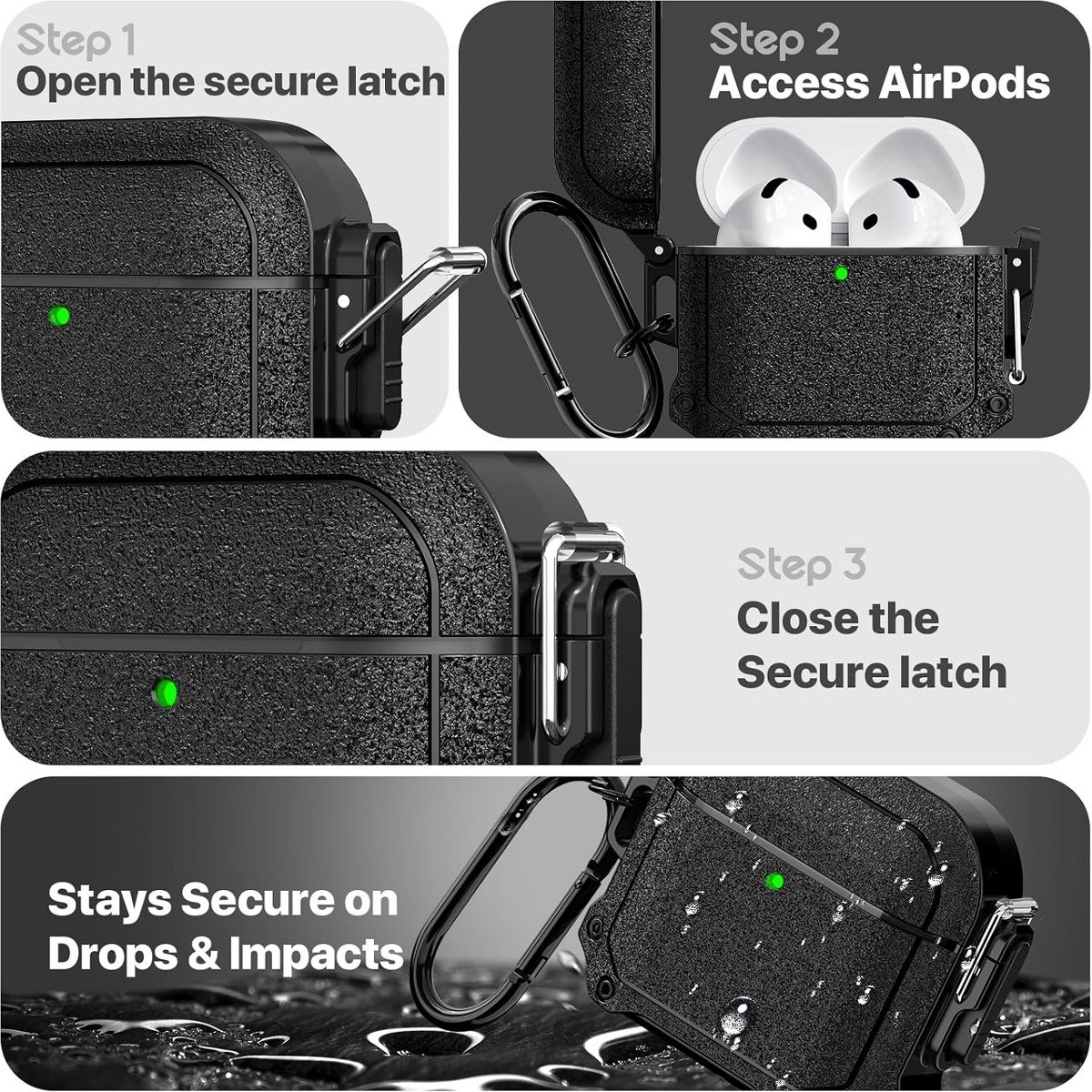 Step 1
Open the secure latch

Step 2
Access AirPods

Step 3
Close the Secure latch

Stays Secure on Drops & Impacts