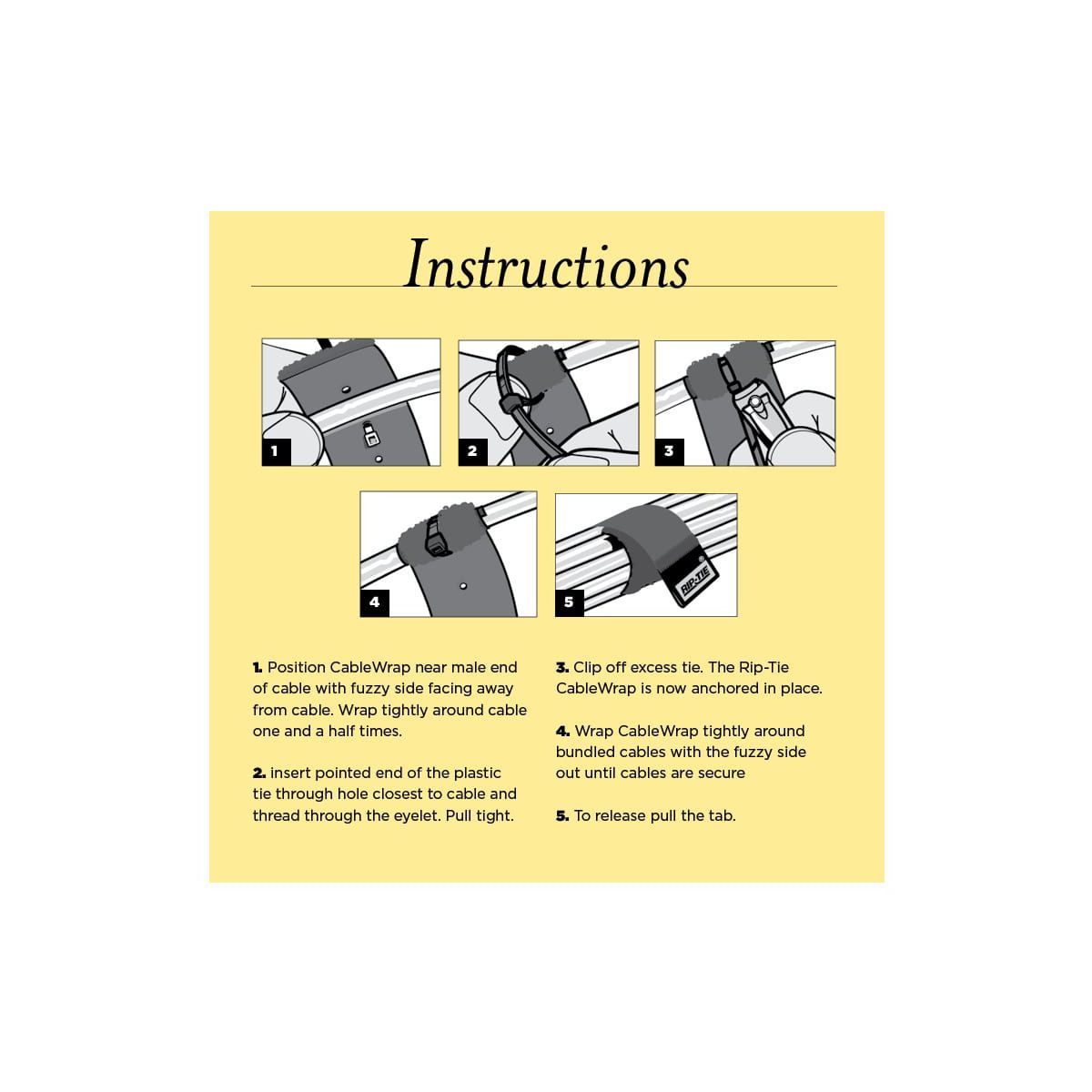 Instructions

1

2

3

4

5

RIP-TIE

1. Position CableWrap near male end of cable with fuzzy side facing away from cable. Wrap tightly around cable one and a half times.

2. insert pointed end of the plastic tie through hole closest to cable and thread through the eyelet. Pull tight.

3. Clip off excess tie. The Rip-Tie CableWrap is now anchored in place.

4. Wrap CableWrap tightly around bundled cables with the fuzzy side out until cables are secure

5. To release pull the tab.