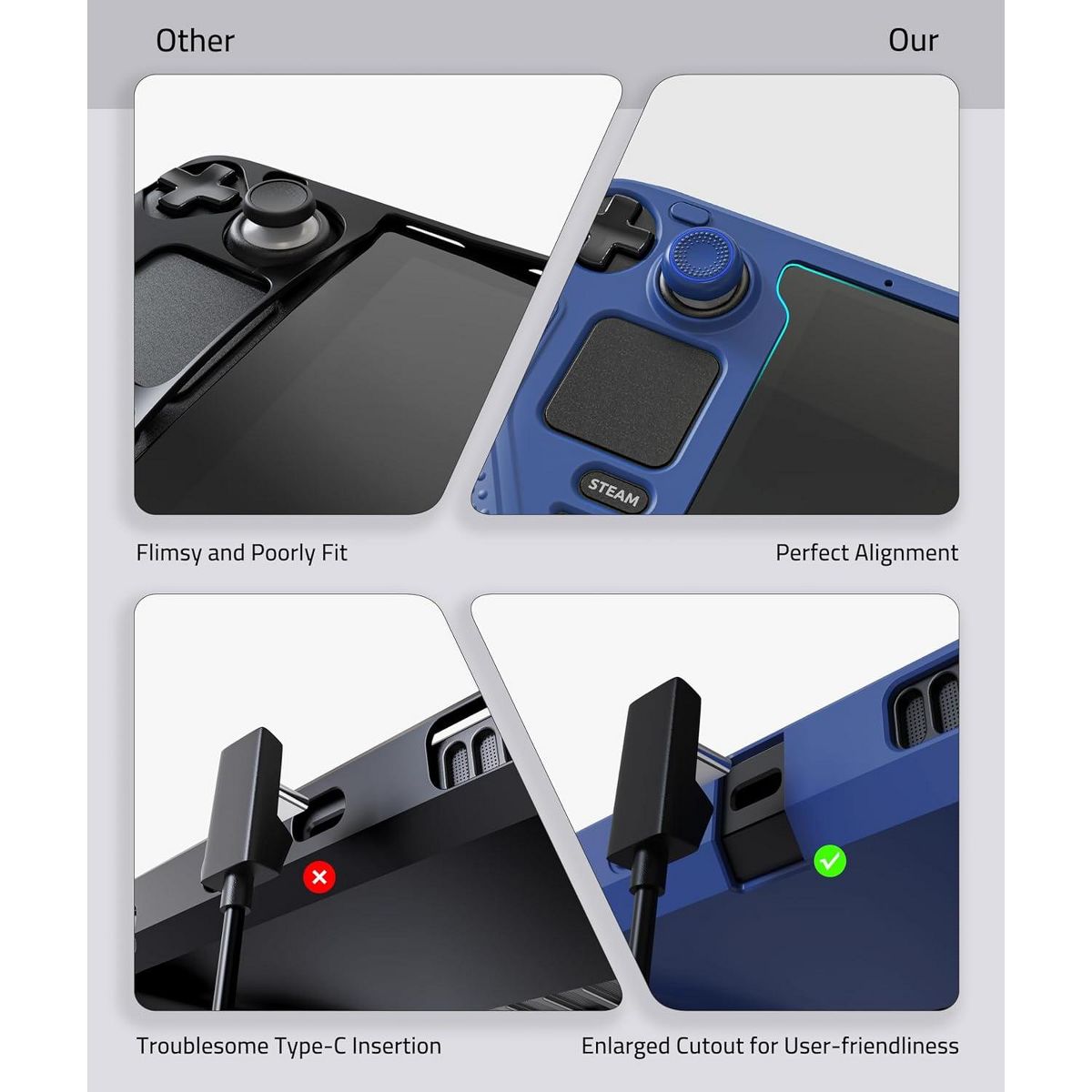 Other

Our

STEAM

Flimsy and Poorly Fit

Perfect Alignment

Troublesome Type-C Insertion

Enlarged Cutout for User-friendliness