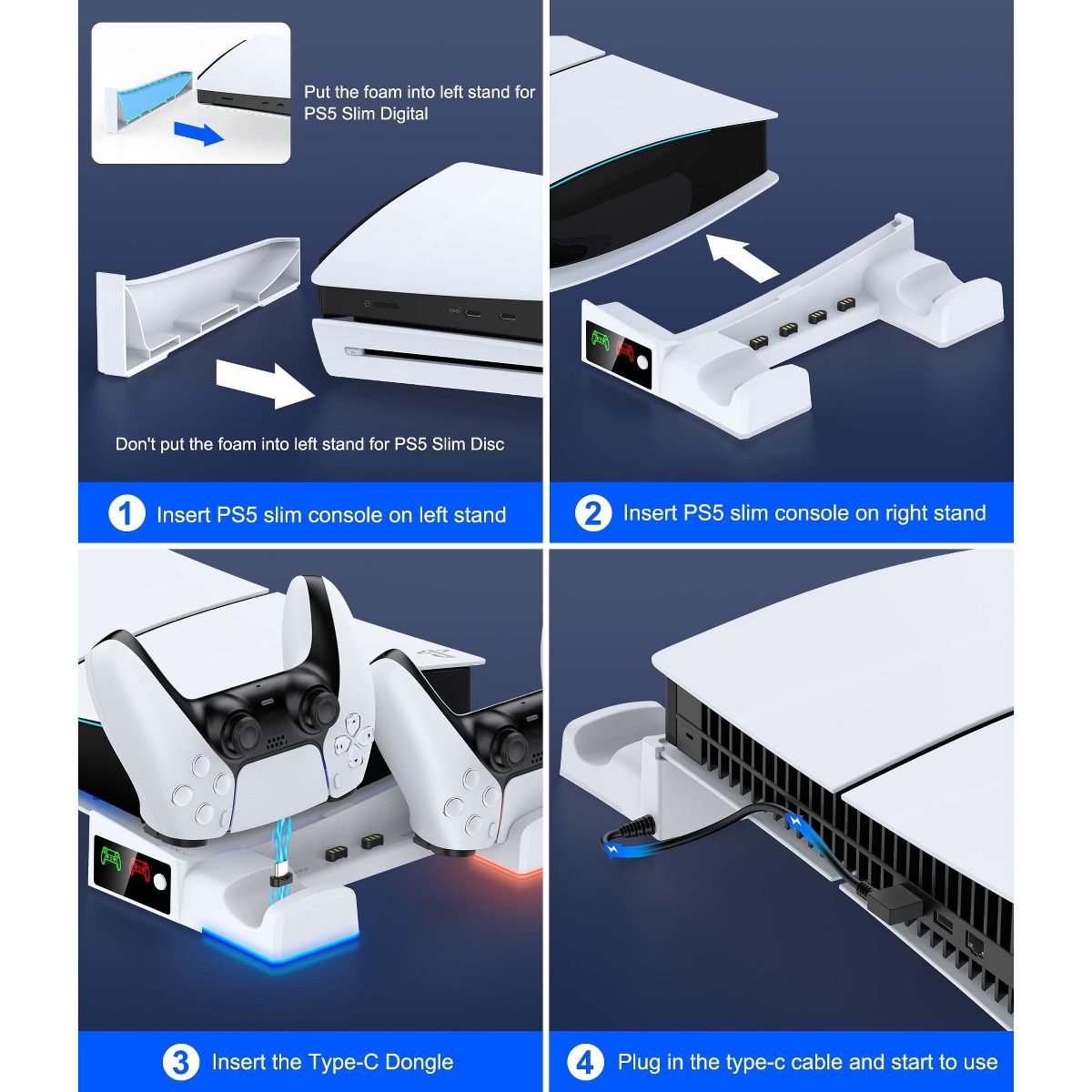 Put the foam into left stand for PS5 Slim Digital

Don't put the foam into left stand for PS5 Slim Disc

1 Insert PS5 slim console on left stand

2 Insert PS5 slim console on right stand

3 Insert the Type-C Dongle

4 Plug in the type-c cable and start to use