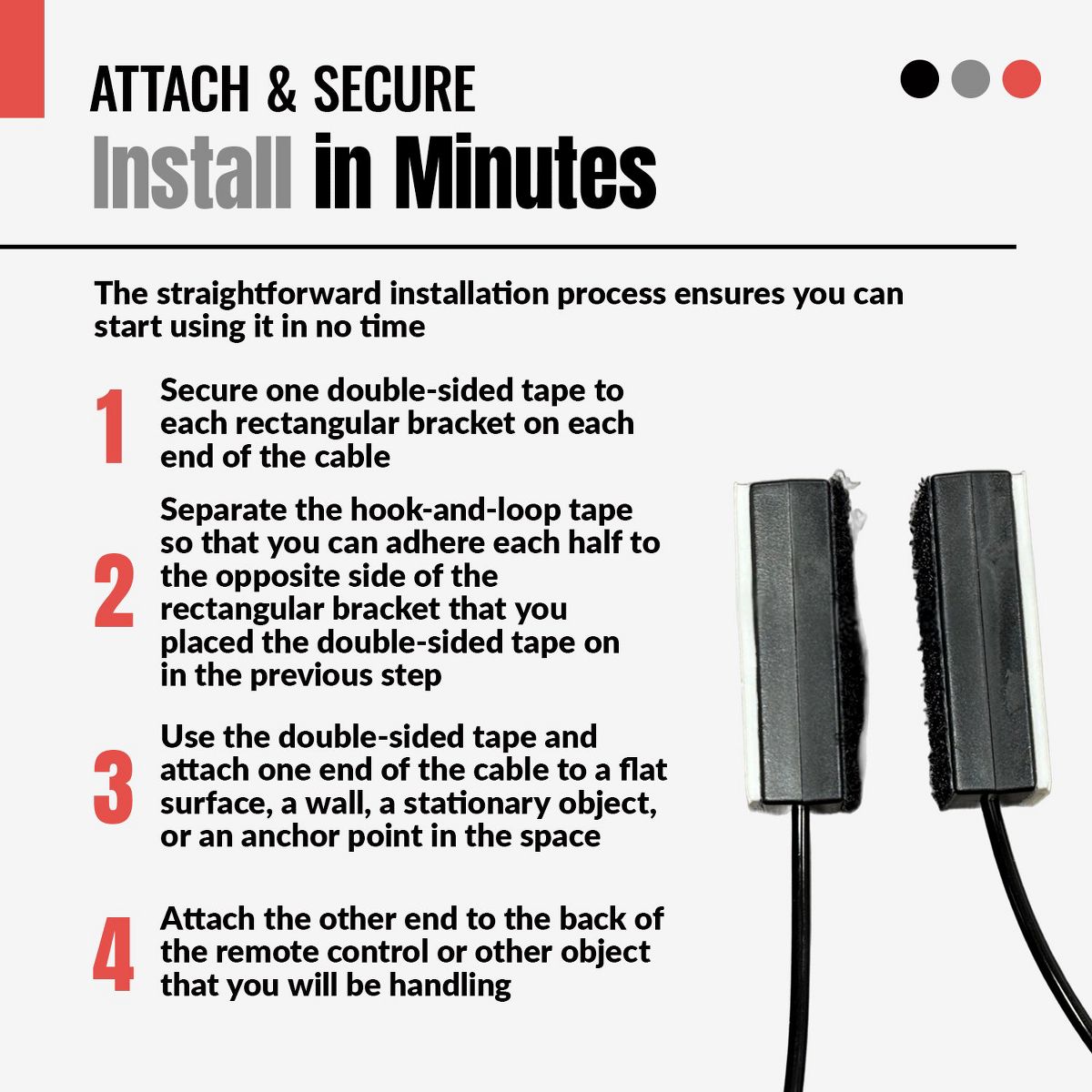 ATTACH & SECURE

Install in Minutes

The straightforward installation process ensures you can start using it in no time

1 Secure one double-sided tape to each rectangular bracket on each end of the cable

2 Separate the hook-and-loop tape so that you can adhere each half to the opposite side of the rectangular bracket that you placed the double-sided tape on in the previous step

3 Use the double-sided tape and attach one end of the cable to a flat surface, a wall, a stationary object, or an anchor point in the space

4 Attach the other end to the back of the remote control or other object that you will be handling