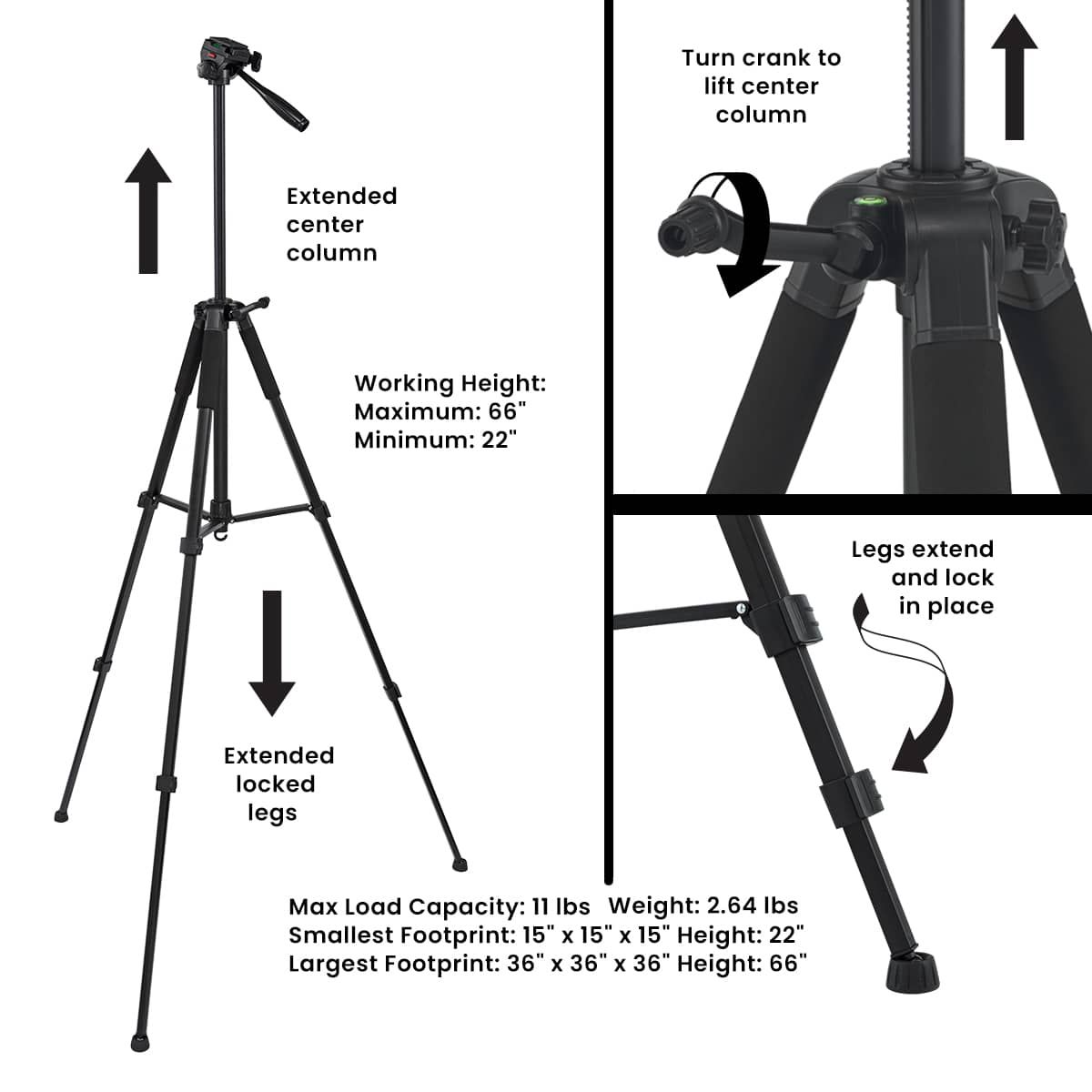 Extended center column

Working Height:
Maximum: 66"
Minimum: 22"

Extended locked legs

Turn crank to lift center column

Legs extend and lock in place

Max Load Capacity: 11 lbs Weight: 2.64 lbs
Smallest Footprint: 15" x 15" x 15" Height: 22"
Largest Footprint: 36" x 36" x 36" Height: 66"