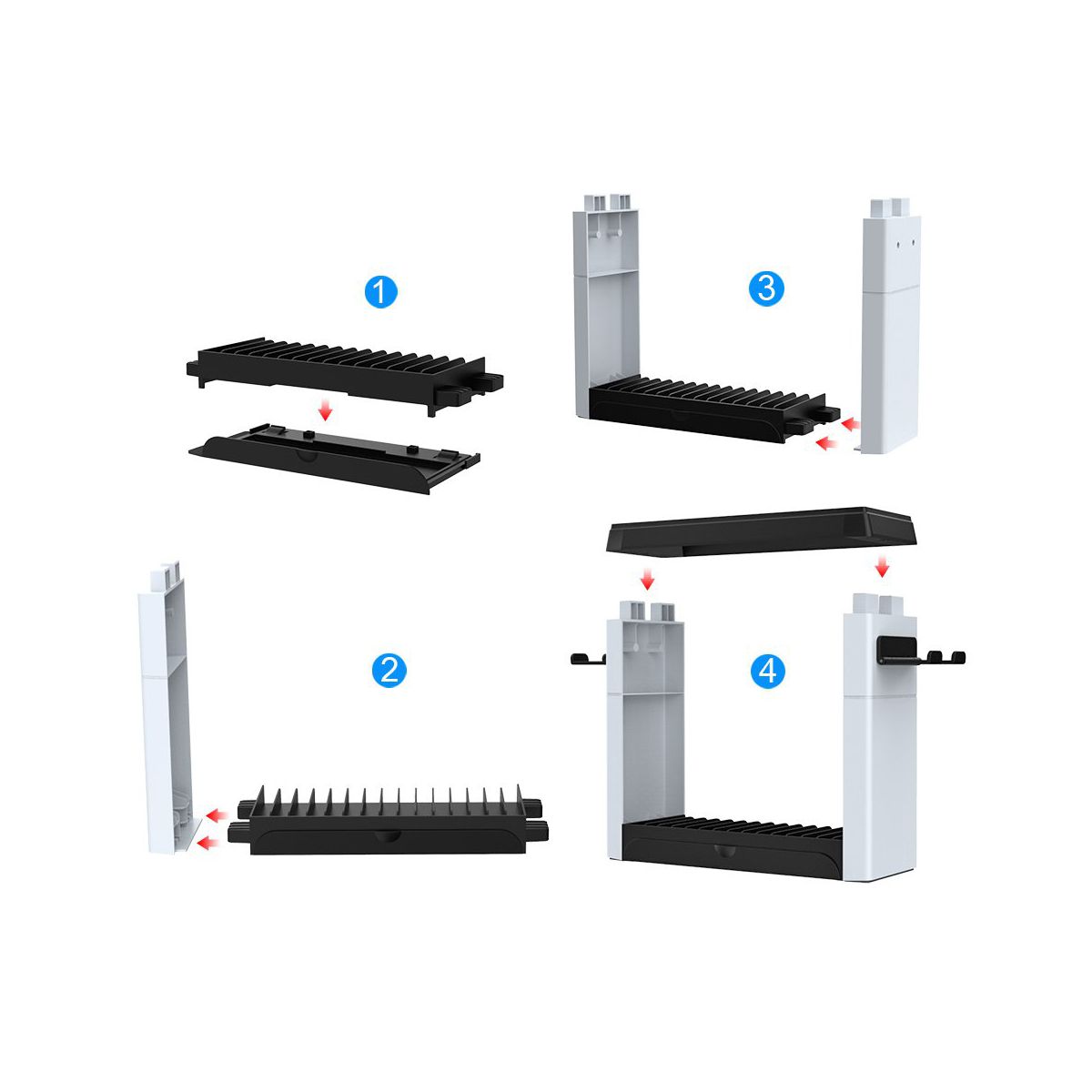 1

3

2

4