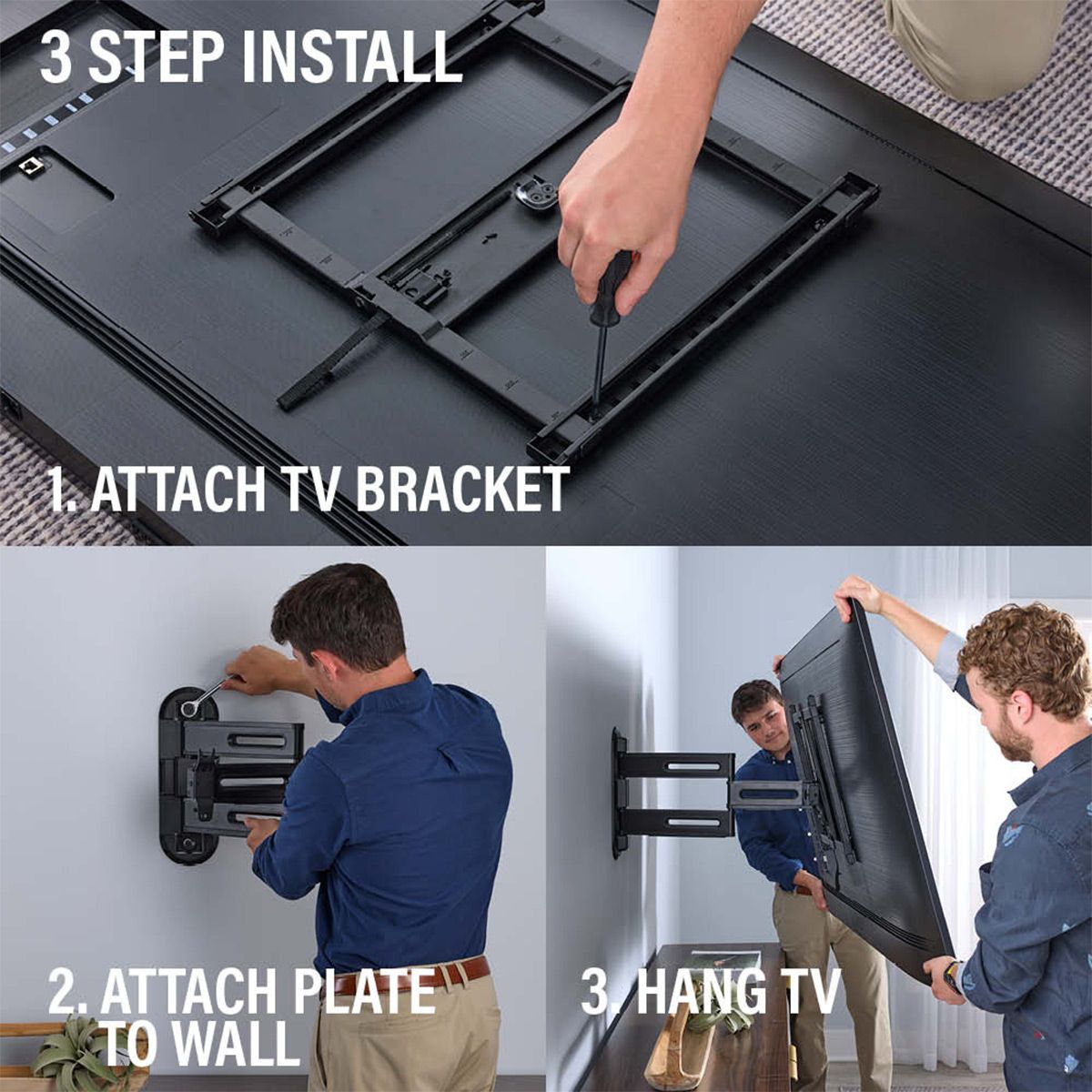 3 STEP INSTALL

1. ATTACH TV BRACKET

2. ATTACH PLATE TO WALL

3. HANG TV