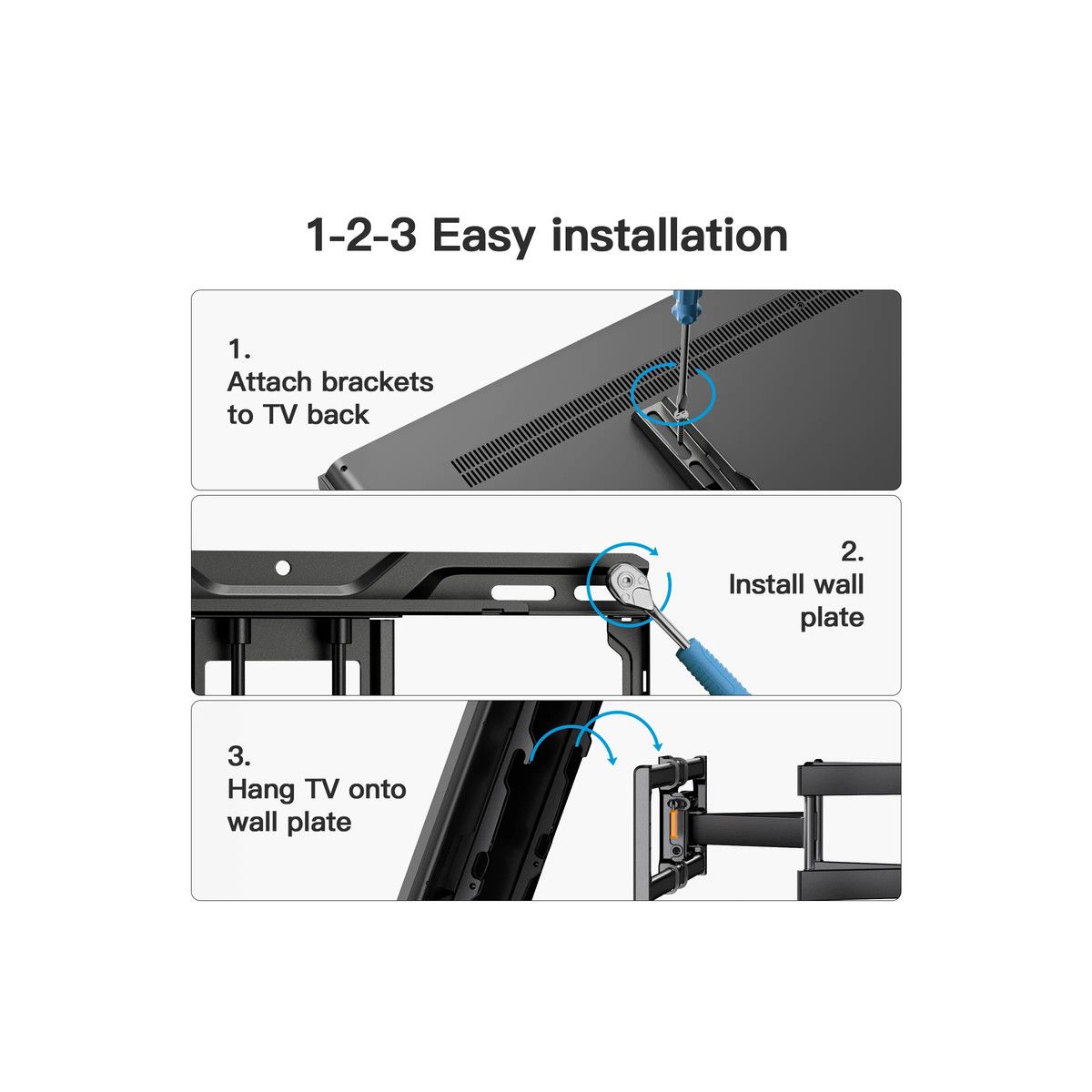 1-2-3 Easy installation

1.
Attach brackets to TV back

2.
Install wall plate

3.
Hang TV onto wall plate