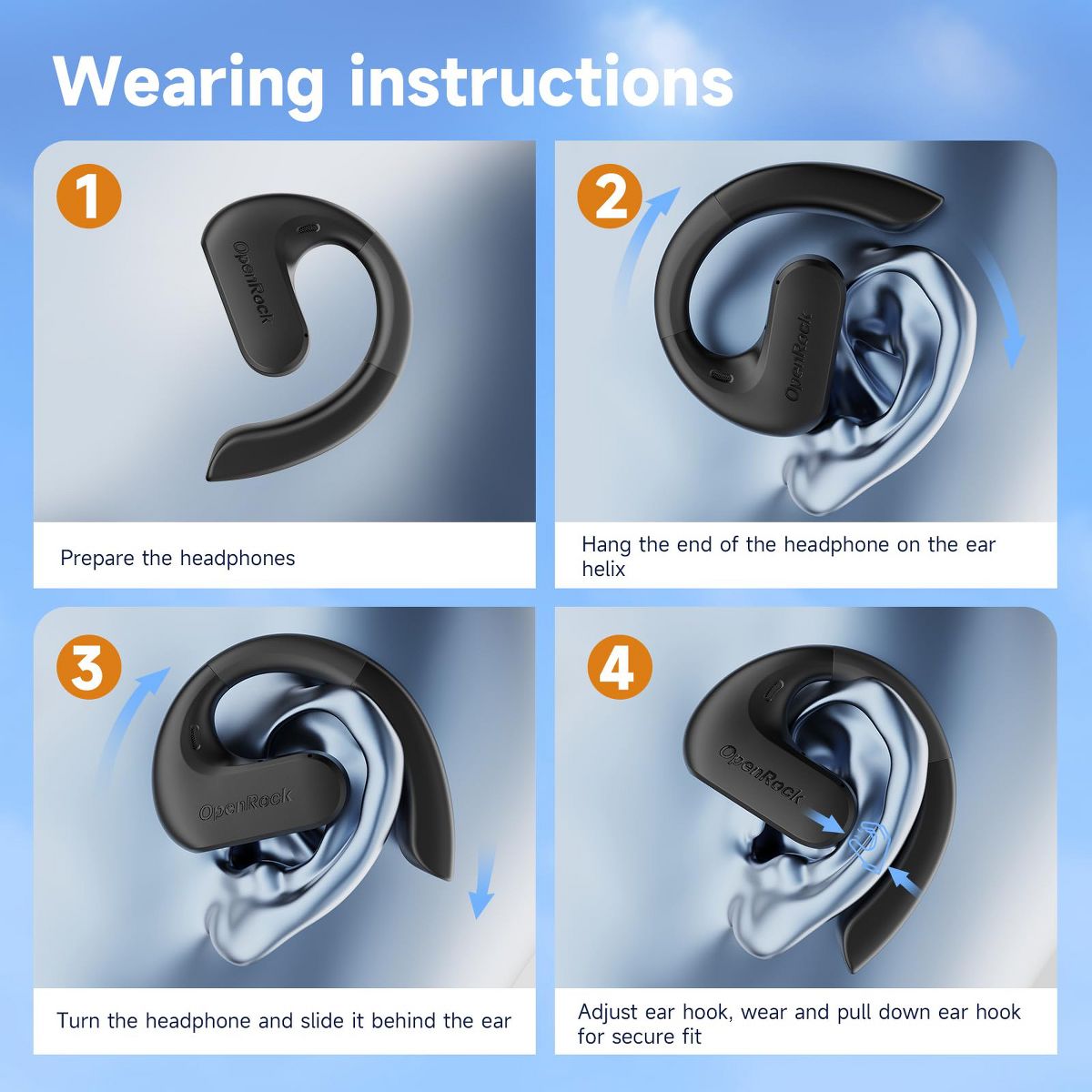 Wearing instructions

1

OpenRock

Prepare the headphones

2

OpenRock

Hang the end of the headphone on the ear helix

3

OpenRock

Turn the headphone and slide it behind the ear

4

OpenRock

Adjust ear hook, wear and pull down ear hook for secure fit